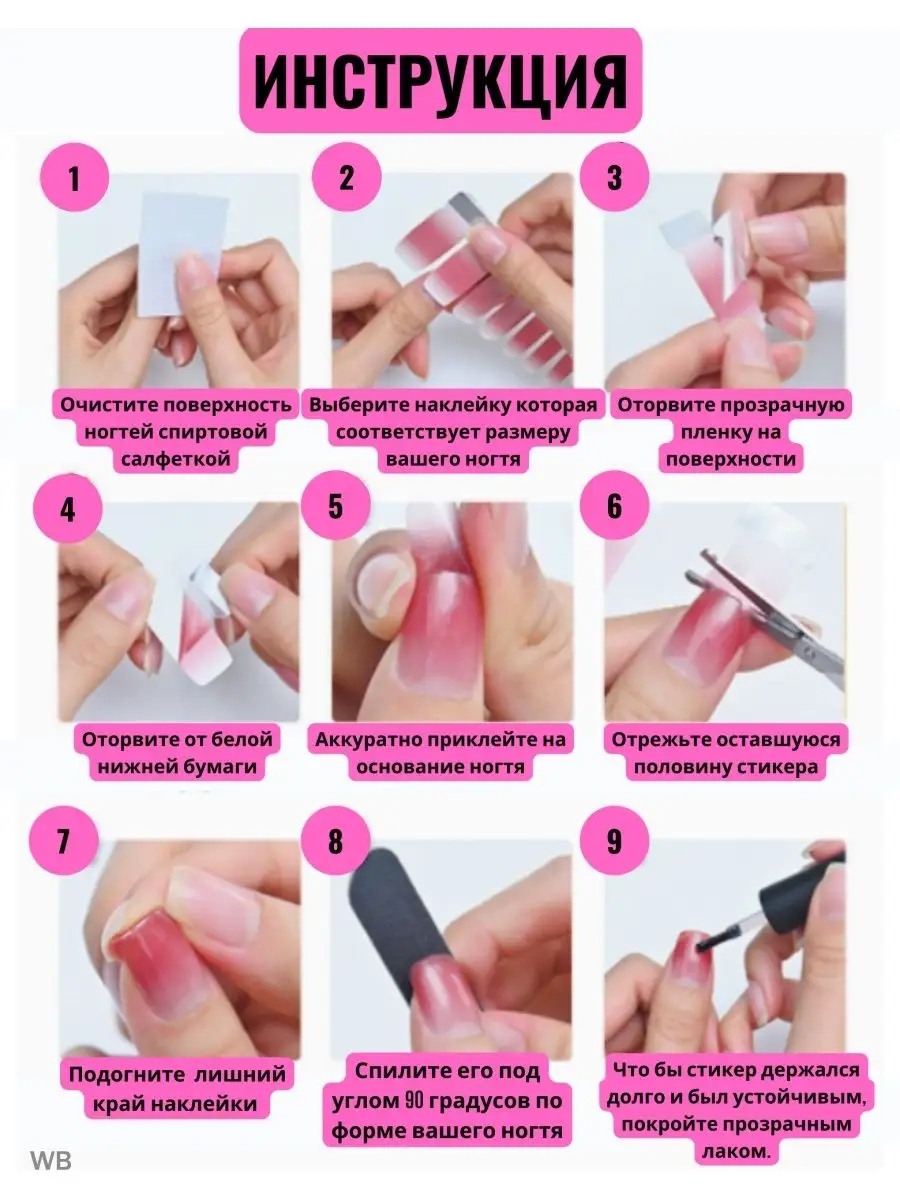 ИНСТРУКЦИЯ

1

Очистите поверхность ногтей спиртовой салфеткой

2

Выберите наклейку которая соответствует размеру вашего ногтя

3

Оторвите прозрачную пленку на поверхности

4

Оторвите от белой нижней бумаги

5

Аккуратно приклейте на основание ногтя

6

Отрежьте оставшуюся половину стикера

7

Подогните лишний край наклейки

8

Спилите его под углом 90 градусов по форме вашего ногтя

9

Что бы стикер держался долго и был устойчивым, покройте прозрачным лаком.

WB